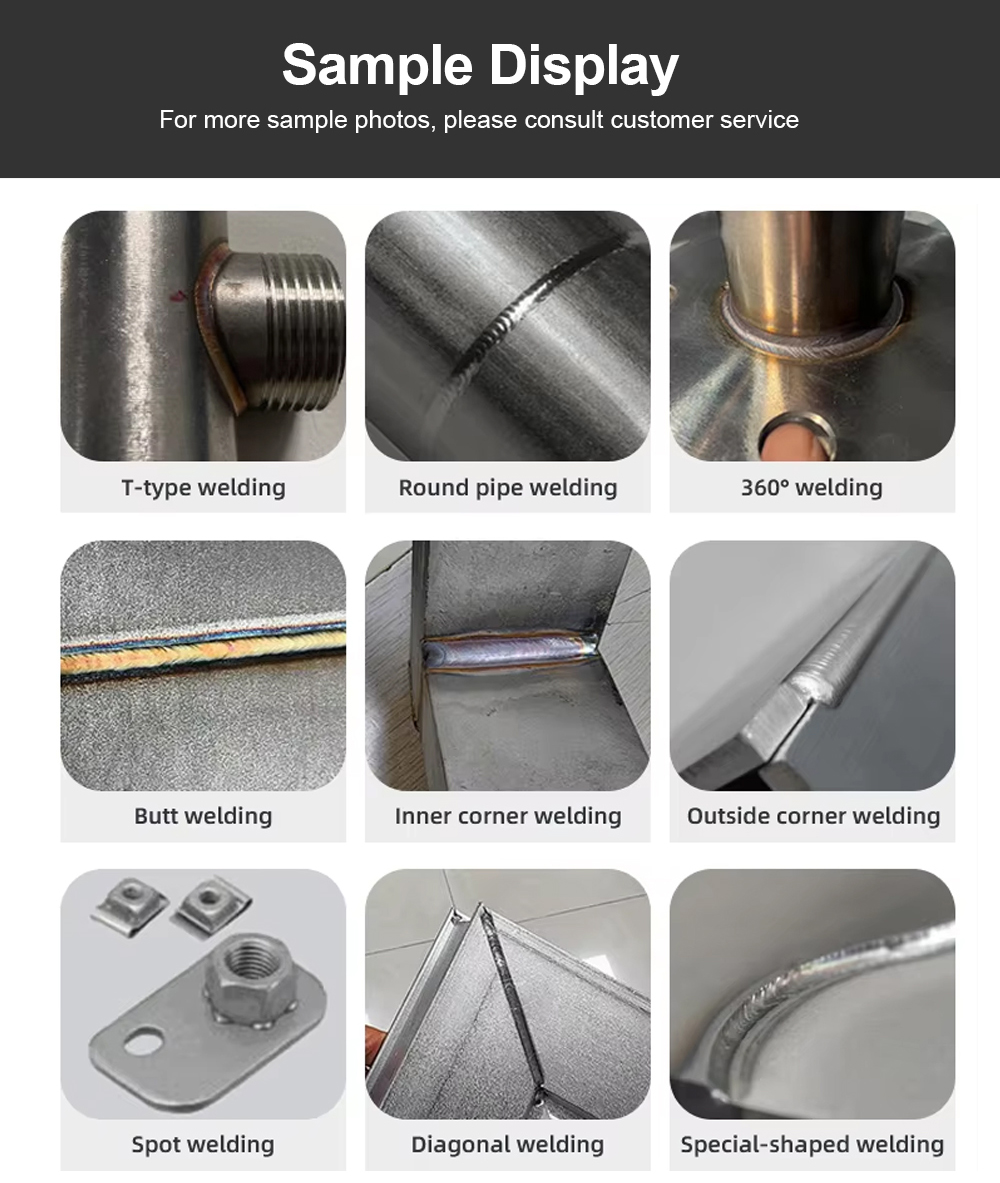 Sample Display

For more sample photos, please consult customer service

T-type welding

Round pipe welding

360° welding

Butt welding

Inner corner welding

Outside corner welding

Spot welding

Diagonal welding

Special-shaped welding