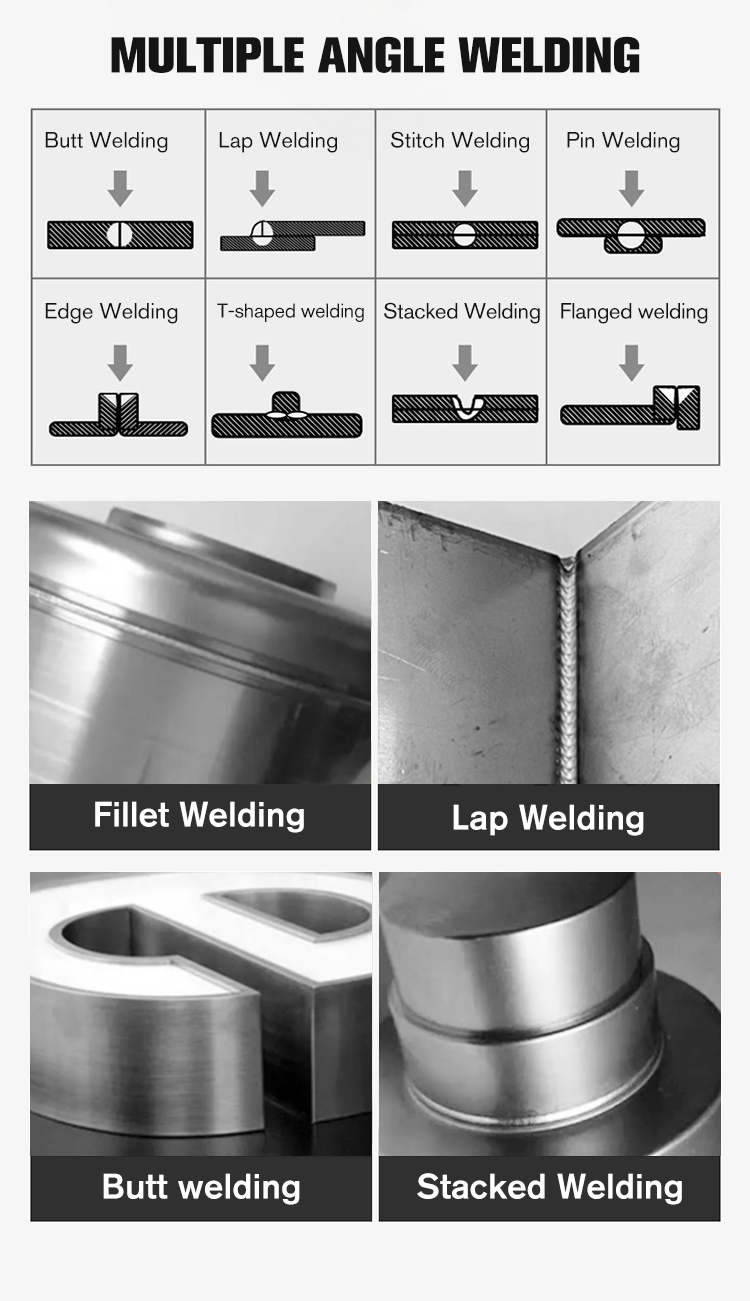 MULTIPLE ANGLE WELDING

| Butt Welding | Lap Welding | Stitch Welding | Pin Welding |
|---|---|---|---|
| Edge Welding | T-shaped welding | Stacked Welding | Flanged welding |

Fillet Welding

Lap Welding

Butt welding

Stacked Welding